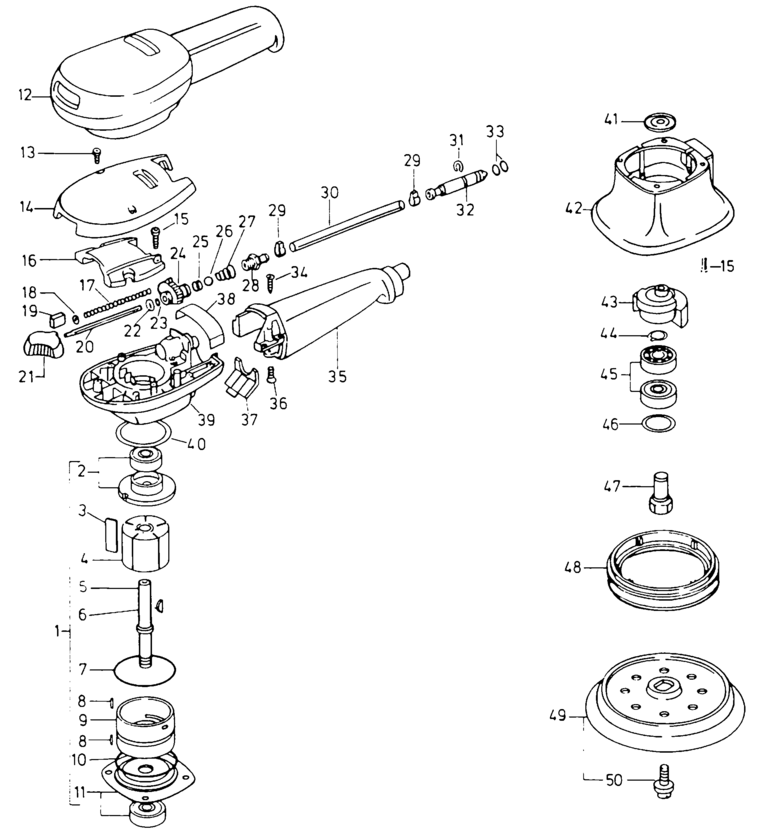 12
13
14
15
16
17
18
19
20
21
22
23
24
25
26
27
28
29
29
30
31
32
33
34
35
36
37
38
39
40
2
3
4
5
6
1
7
8
9
8
10
11
41
42
15
43
44
45
46
47
48
49
50