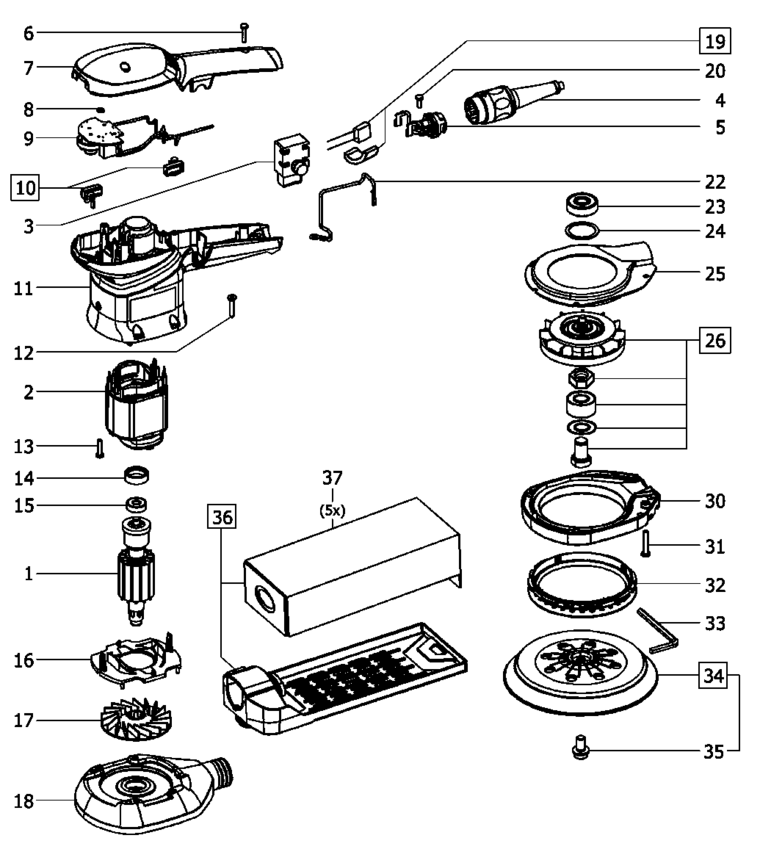 6
7
8
9
10
3
11
12
2
13
14
15
1
16
17
18
19
20
4
5
22
23
24
25
26
30
31
32
33
34
35
37
(5x)
36