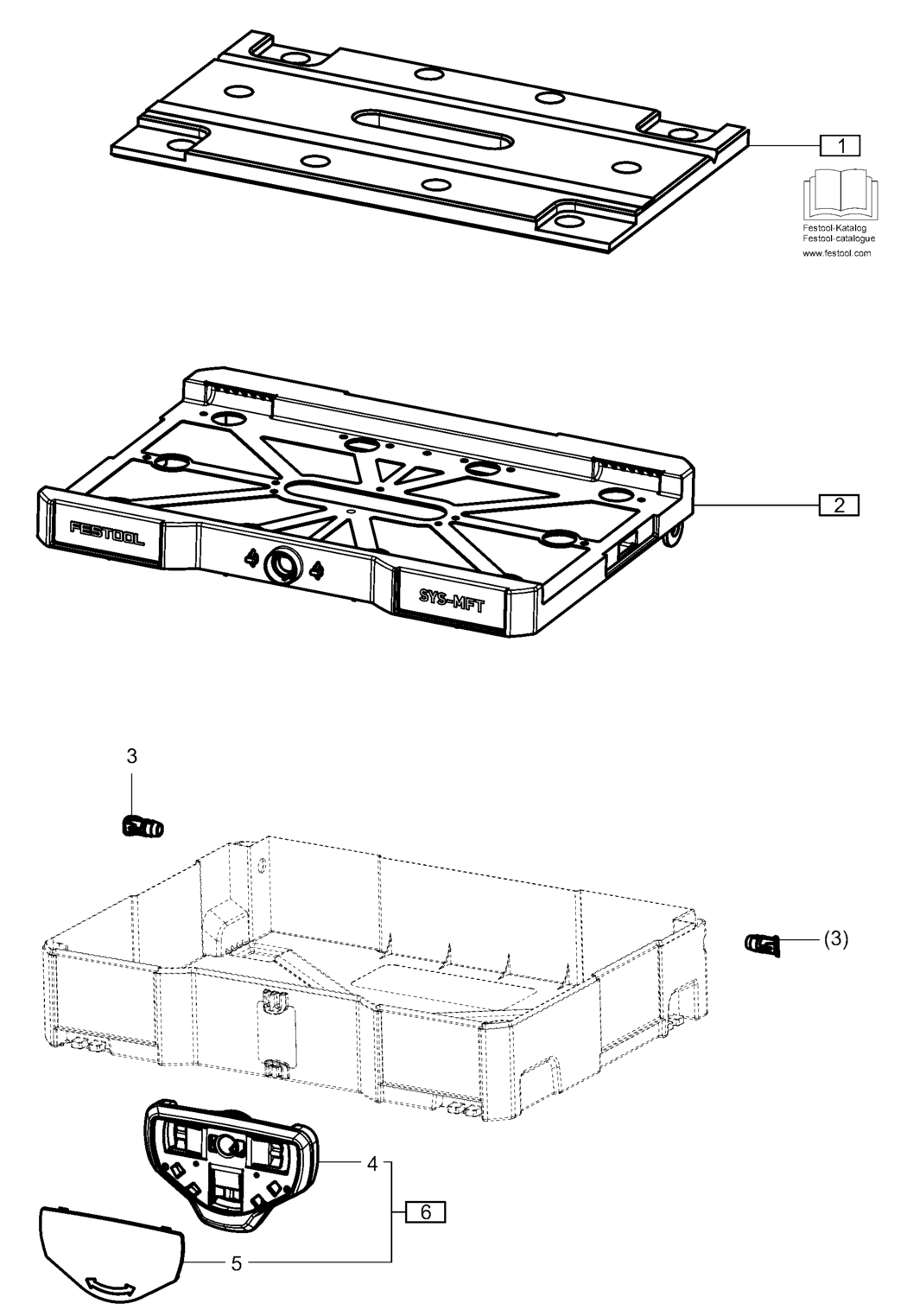 1

Festool-Katalog
Festool-catalogue
www.festool.com

FESTOOL

SYS-MFT

2

3

(3)

4

6

5