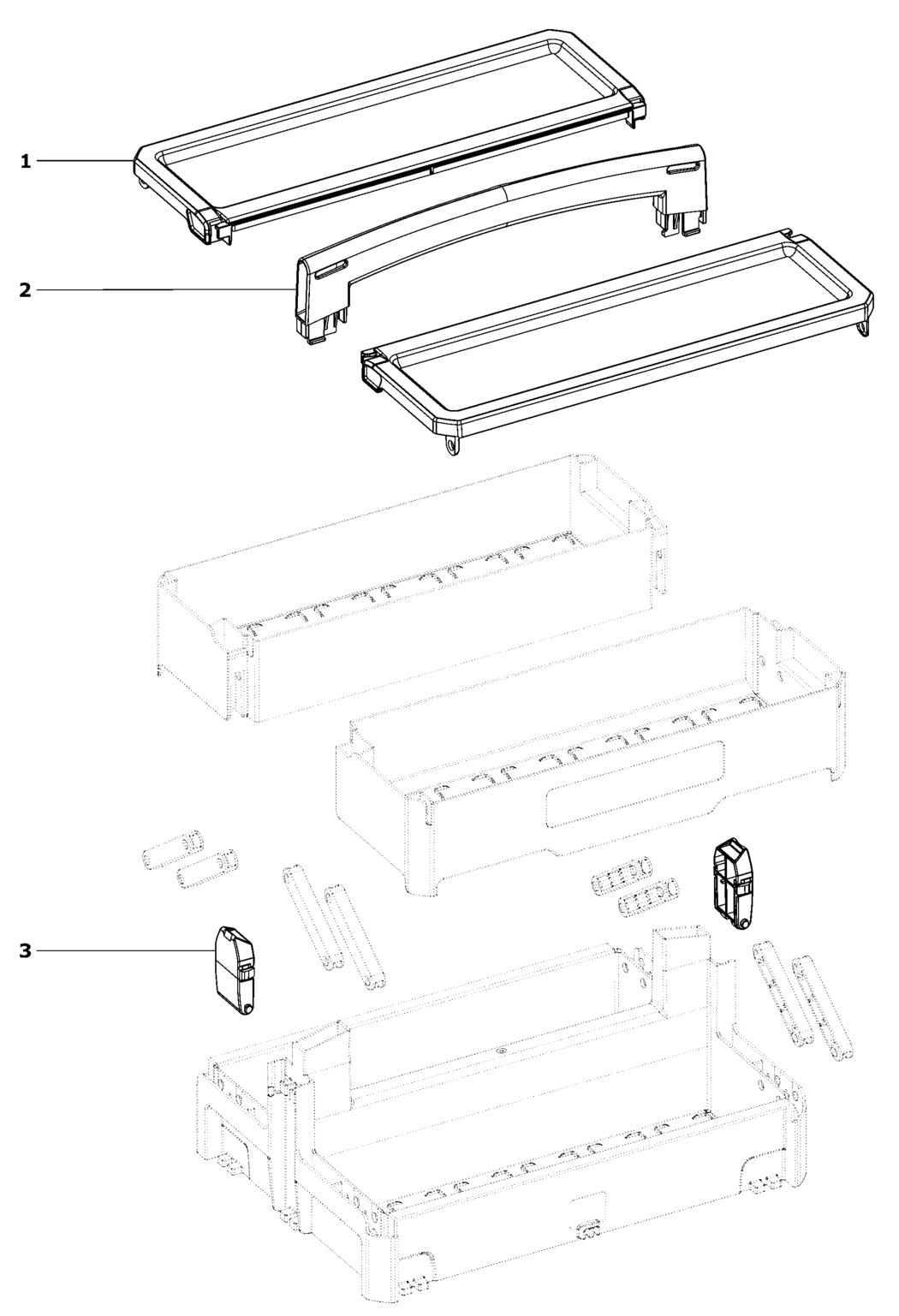 1

2

3