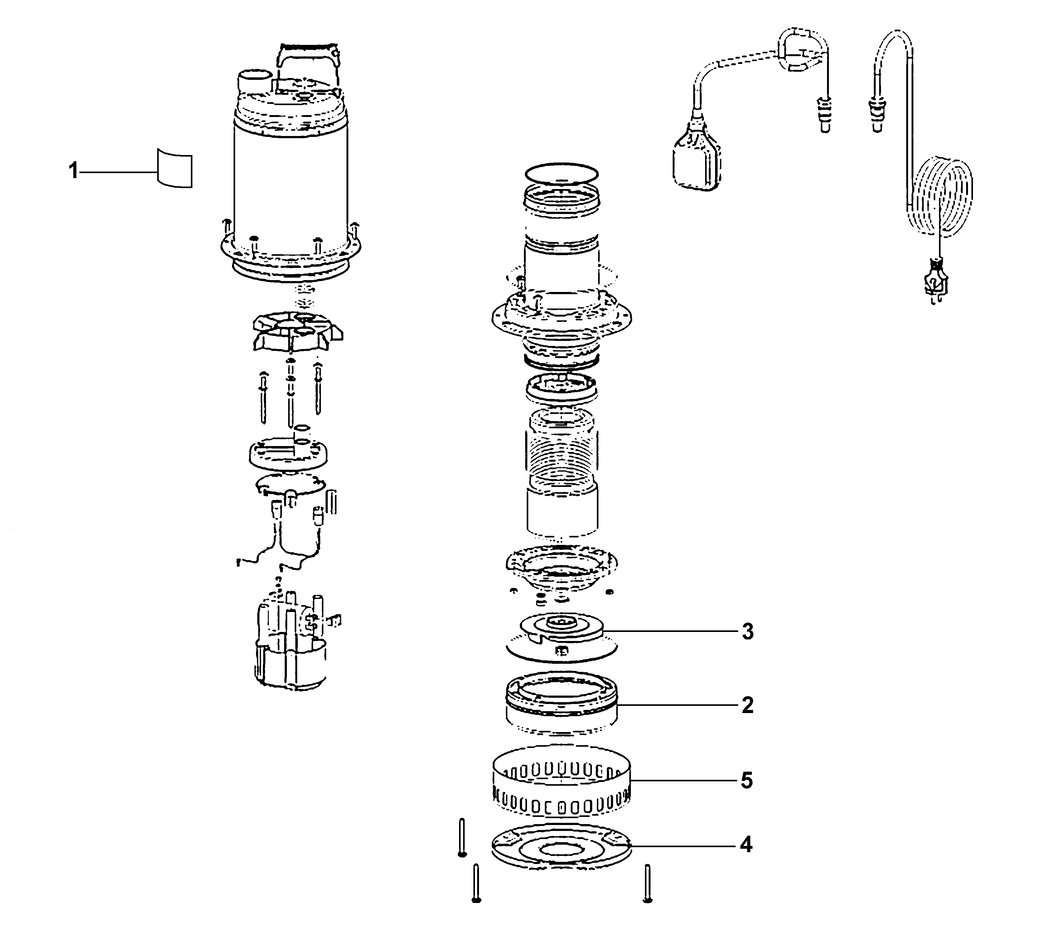 1
3
2
5
4