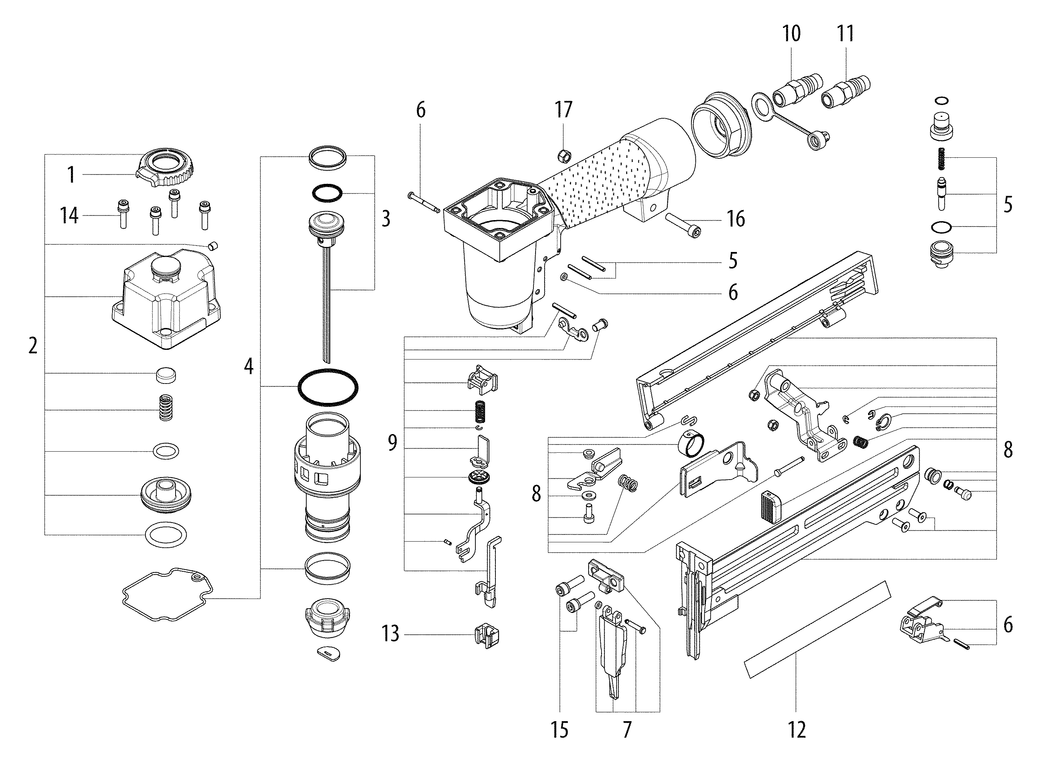 10
11
6
17
1
14
3
16
5
5
6
2
4
9
8
8
13
6
15
7
12