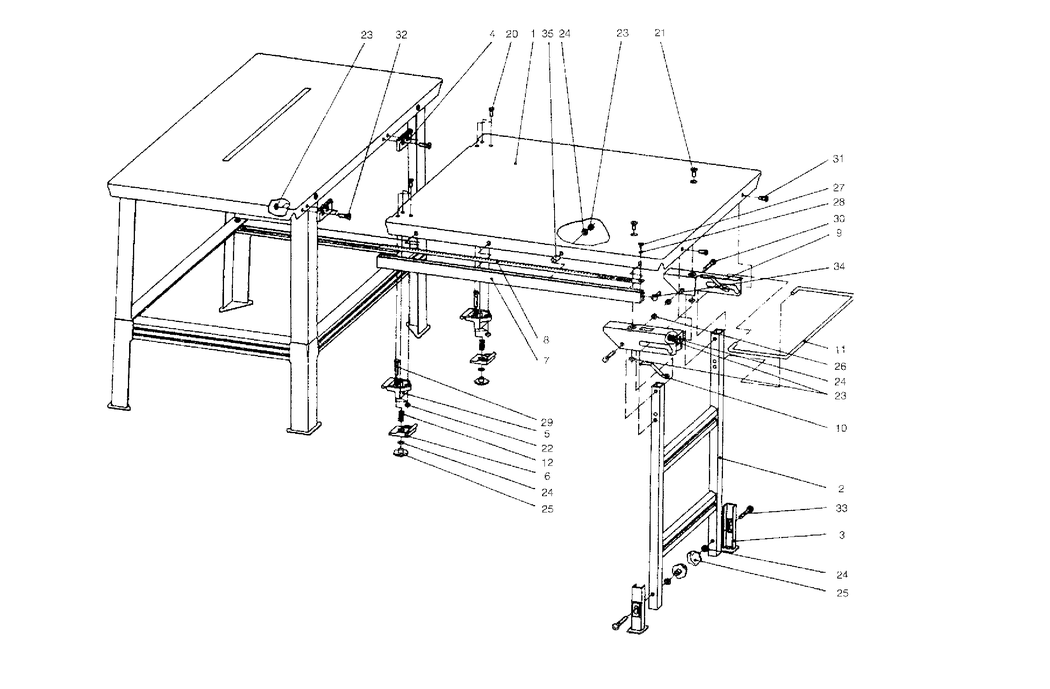 23
32
4
20
1
35
24
23
21
31
27
28
30
9
34
11
26
24
23
10
8
7
29
5
22
12
6
24
25
2
33
3
24
25