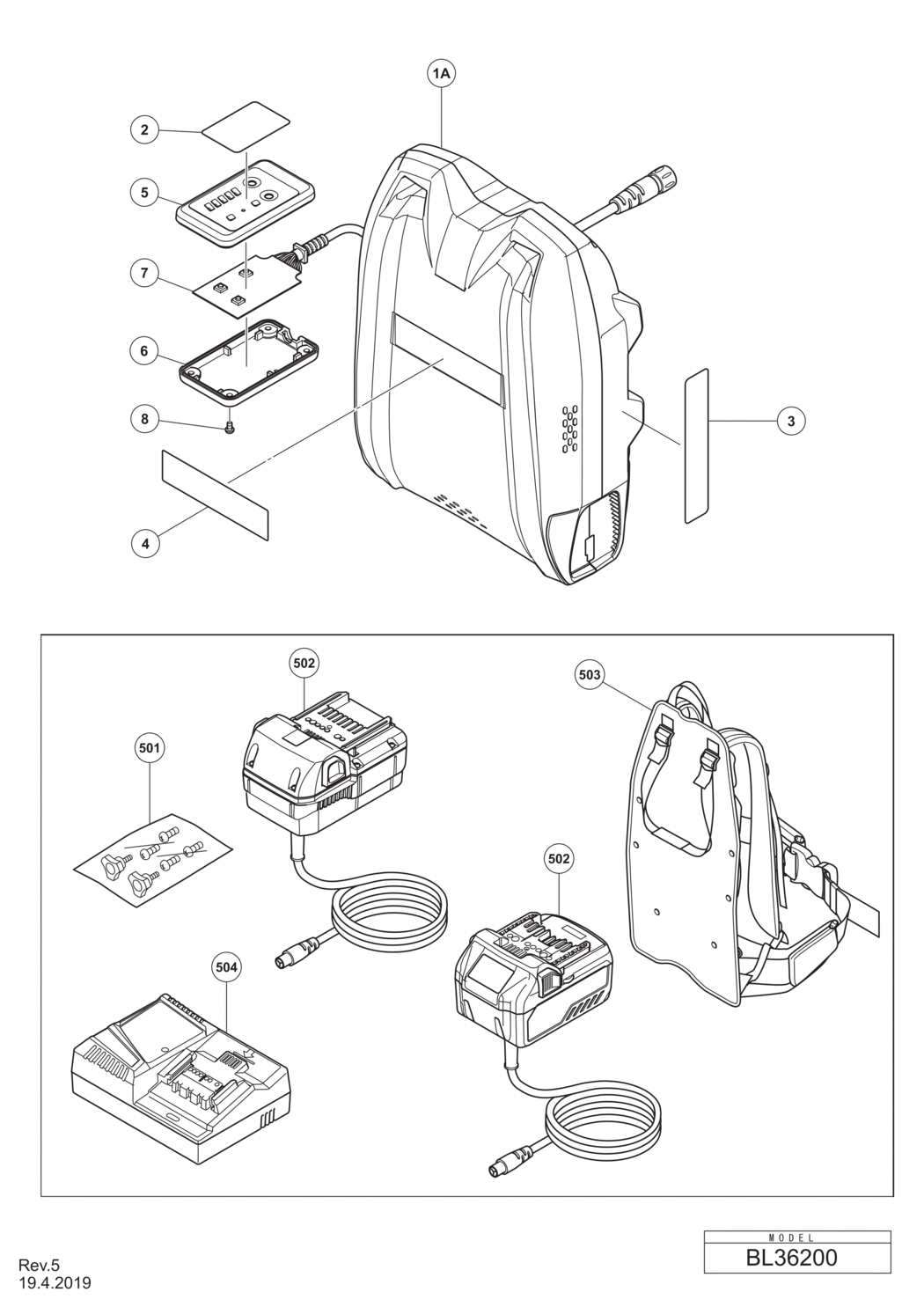 1A

2

5

7

6

8

4

3

502

503

501

502

504

Rev.5
19.4.2019

MODEL
BL36200