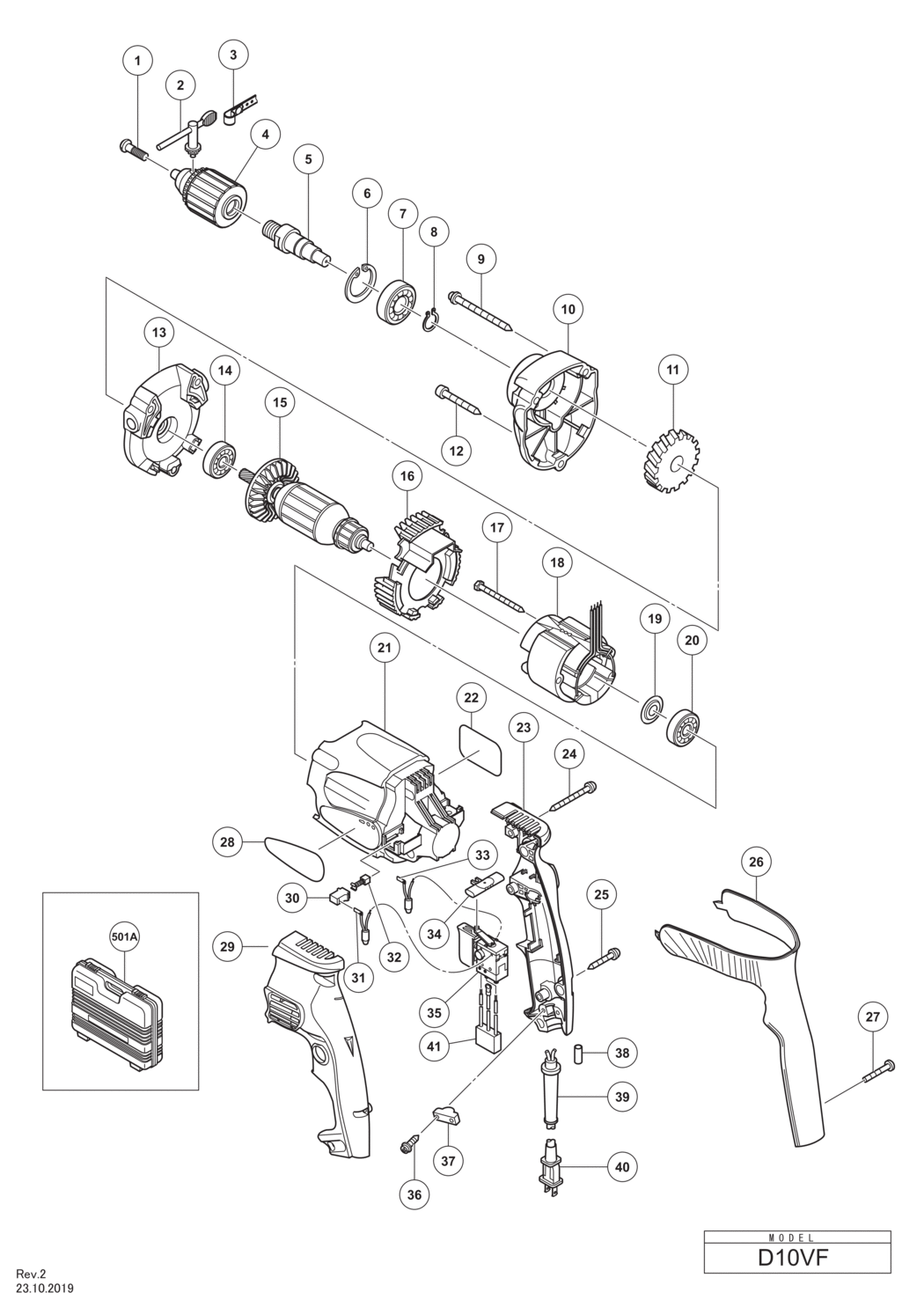 1
2
3
4
5
6
7
8
9
10
11
12
13
14
15
16
17
18
19
20
21
22
23
24
25
26
27
28
29
30
31
32
33
34
35
36
37
38
39
40
41
501A

MODEL
D10VF

Rev.2
23.10.2019