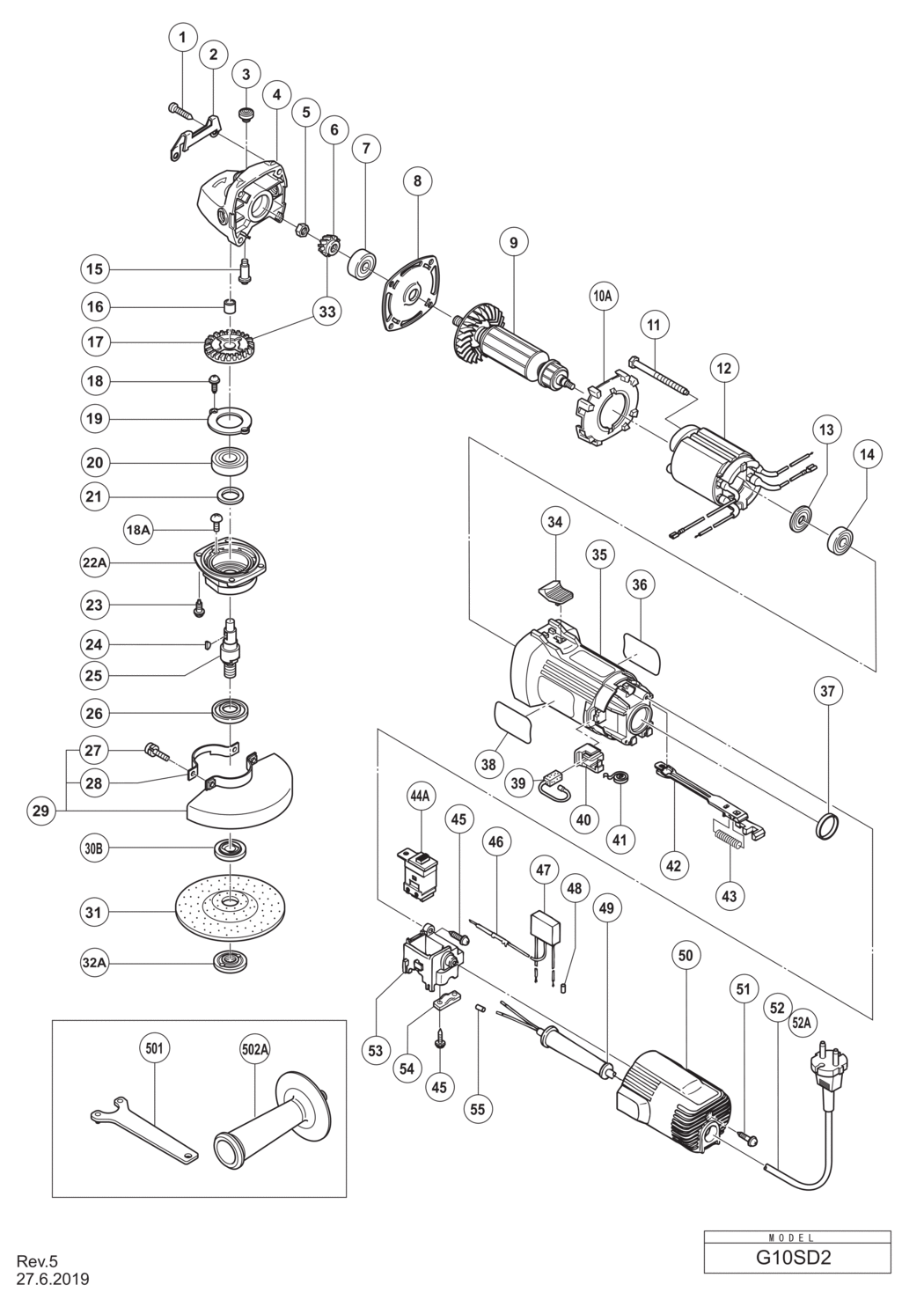 1
2
3
4
5
6
7
8
9
10A
11
12
13
14
15
16
17
33
18
19
20
21
18A
22A
23
24
25
26
27
28
29
30B
31
32A
34
35
36
37
38
39
40
41
42
43
44A
45
46
47
48
49
50
51
52
52A
53
54
45
55
501
502A

Rev.5
27.6.2019

MODEL
G10SD2