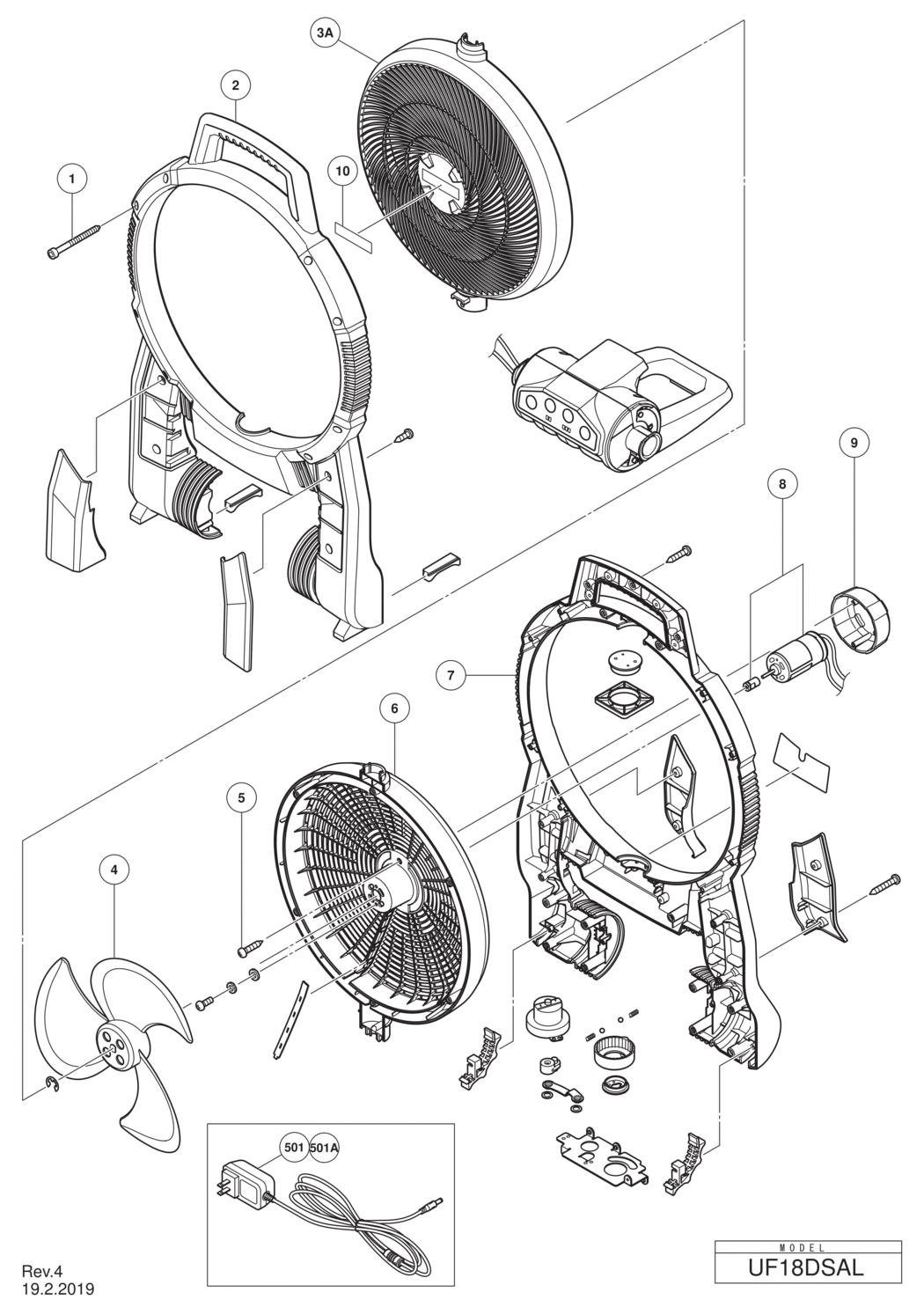 3A

2

1

10

9

8

7

6

5

4

501 501A

Rev.4
19.2.2019

MODEL
UF18DSAL