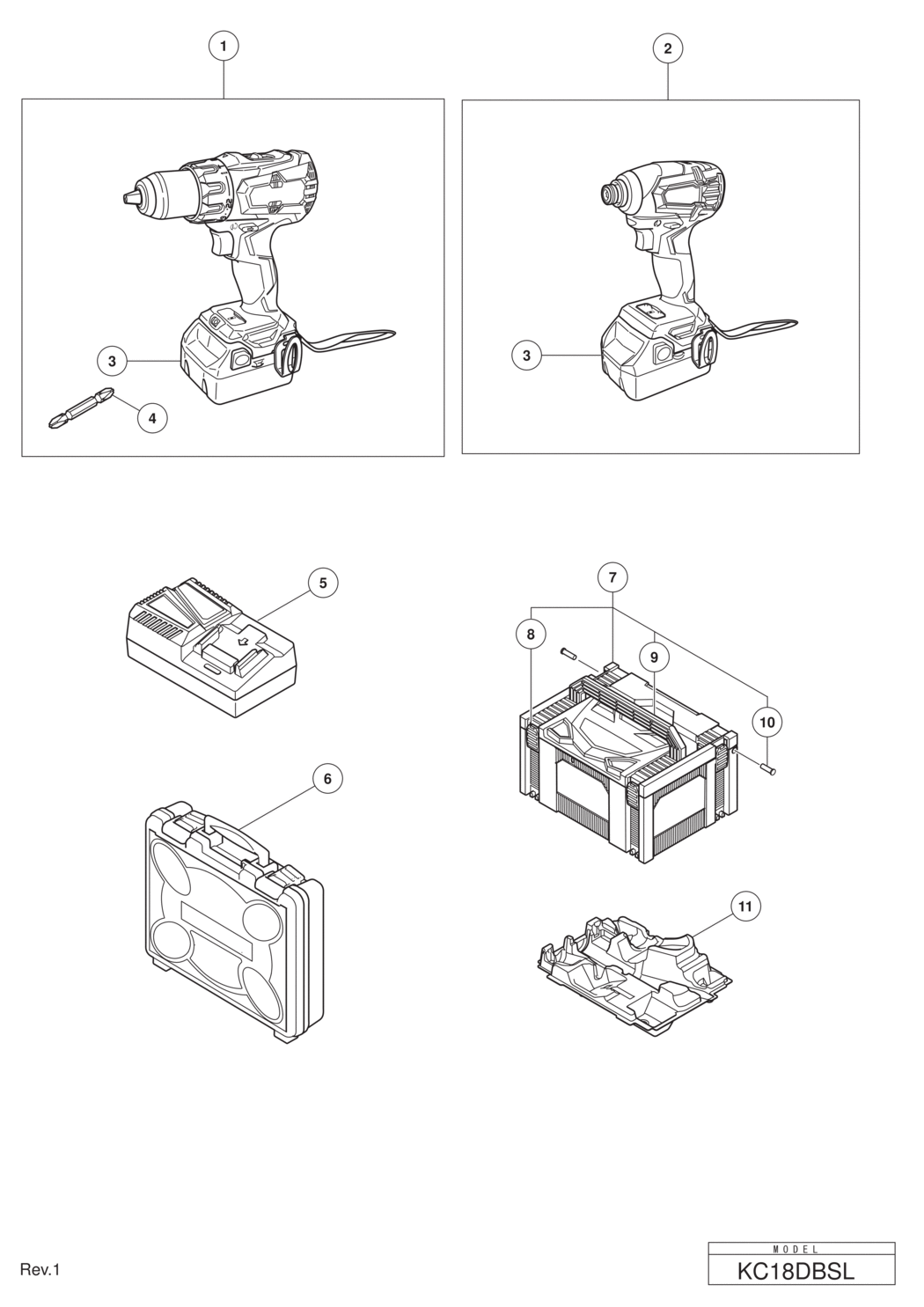 1
2
3
4
3
5
7
8
9
10
6
11

Rev.1

MODEL
KC18DBSL