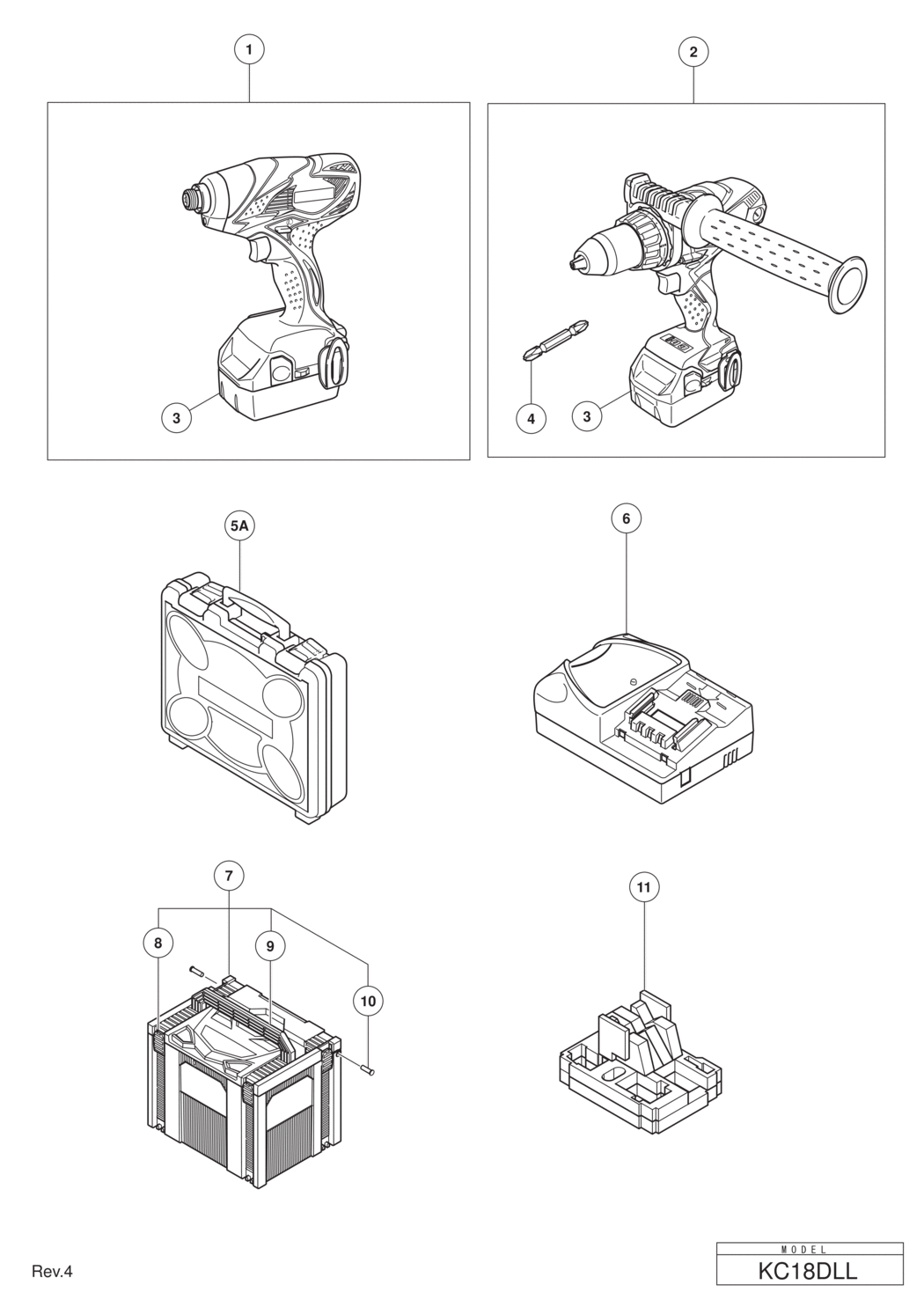 1

2

3

4

3

5A

6

7

8

9

10

11

Rev.4

MODEL
KC18DLL