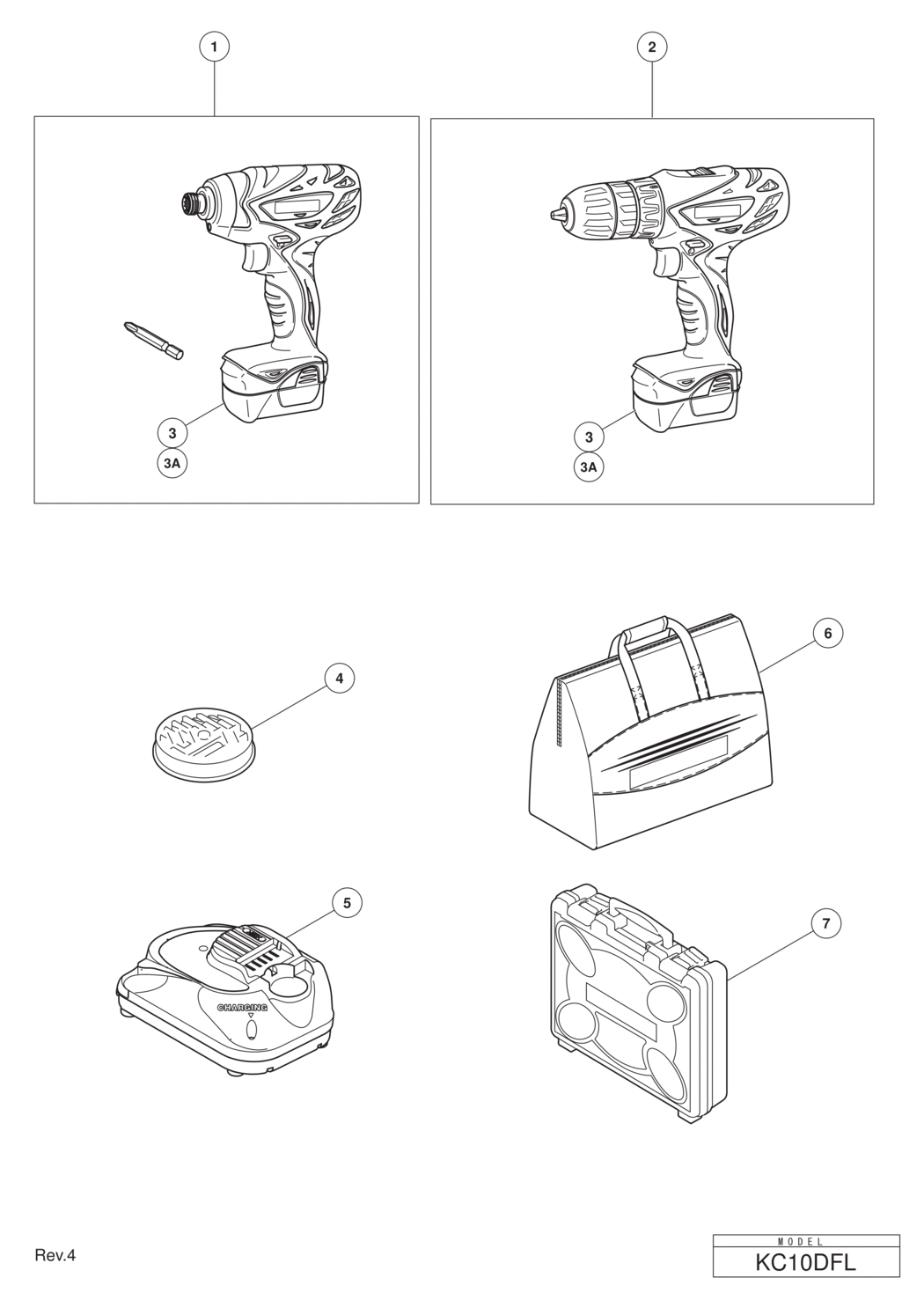 1

2

3

3A

3

3A

4

6

5

CHARGING

7

Rev.4

MODEL

KC10DFL