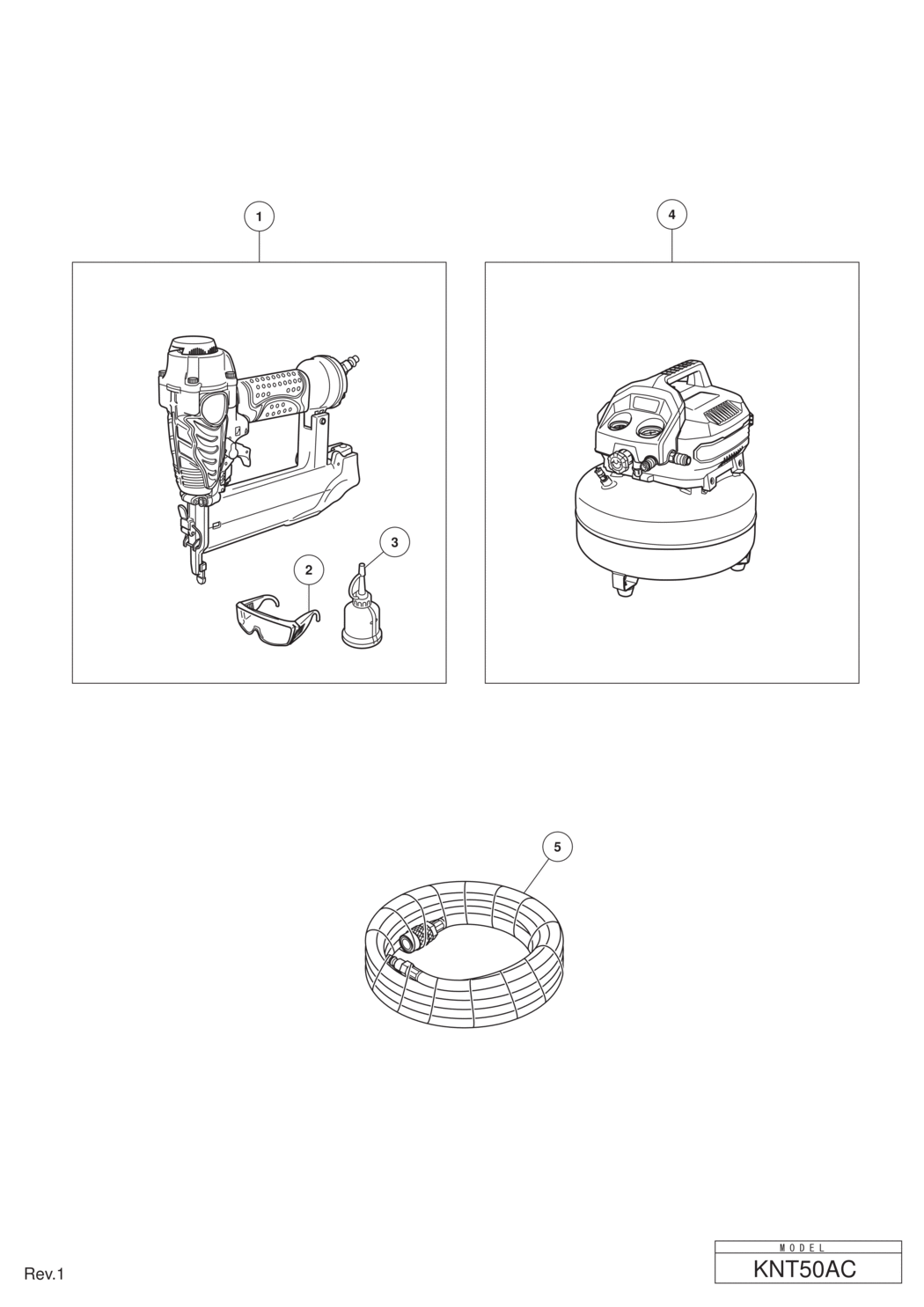 1

4

2

3

5

Rev.1

MODEL
KNT50AC