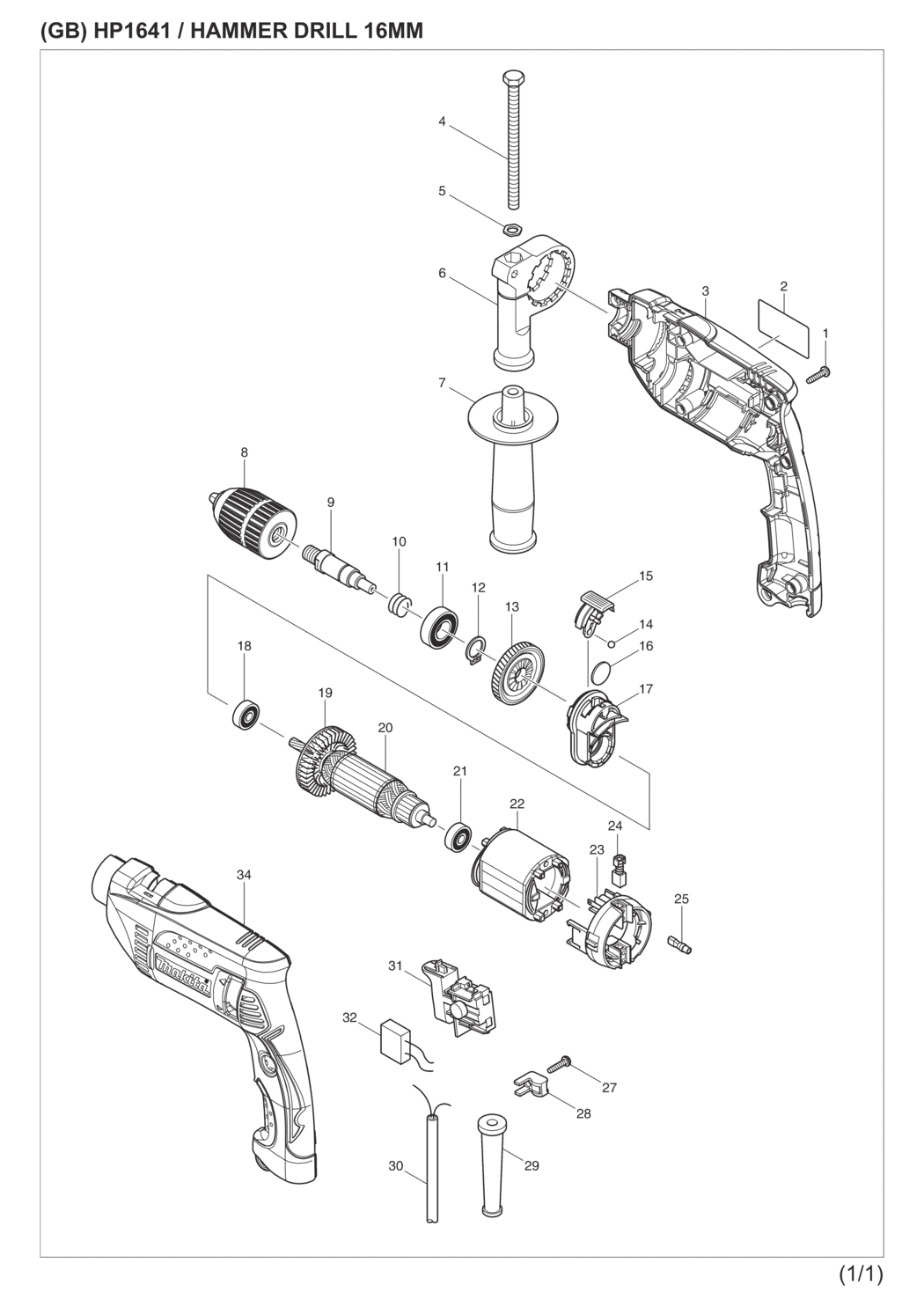 (GB) HP1641 / HAMMER DRILL 16MM

4
5
6
3
2
1
7
8
9
10
11
12
13
15
14
16
17
18
19
20
21
22
24
23
25
34
makita
31
32
27
28
30
29

(1/1)