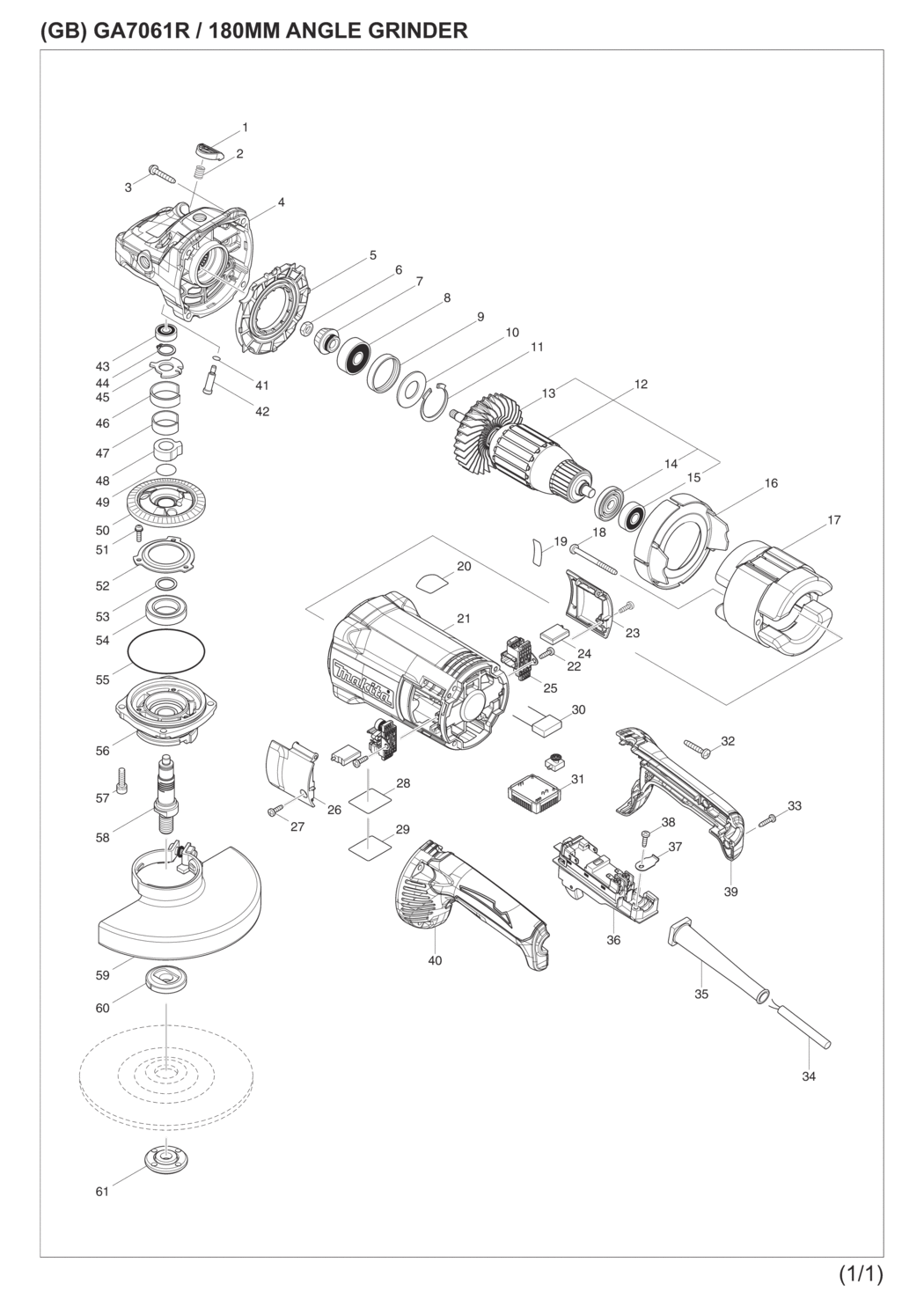 (GB) GA7061R / 180MM ANGLE GRINDER

1
2
3
4
5
6
7
8
9
10
11
12
13
14
15
16
17
18
19
20
21
22
23
24
25
26
27
28
29
30
31
32
33
34
35
36
37
38
39
40
41
42
43
44
45
46
47
48
49
50
51
52
53
54
55
56
57
58
59
60
61

makita

(1/1)