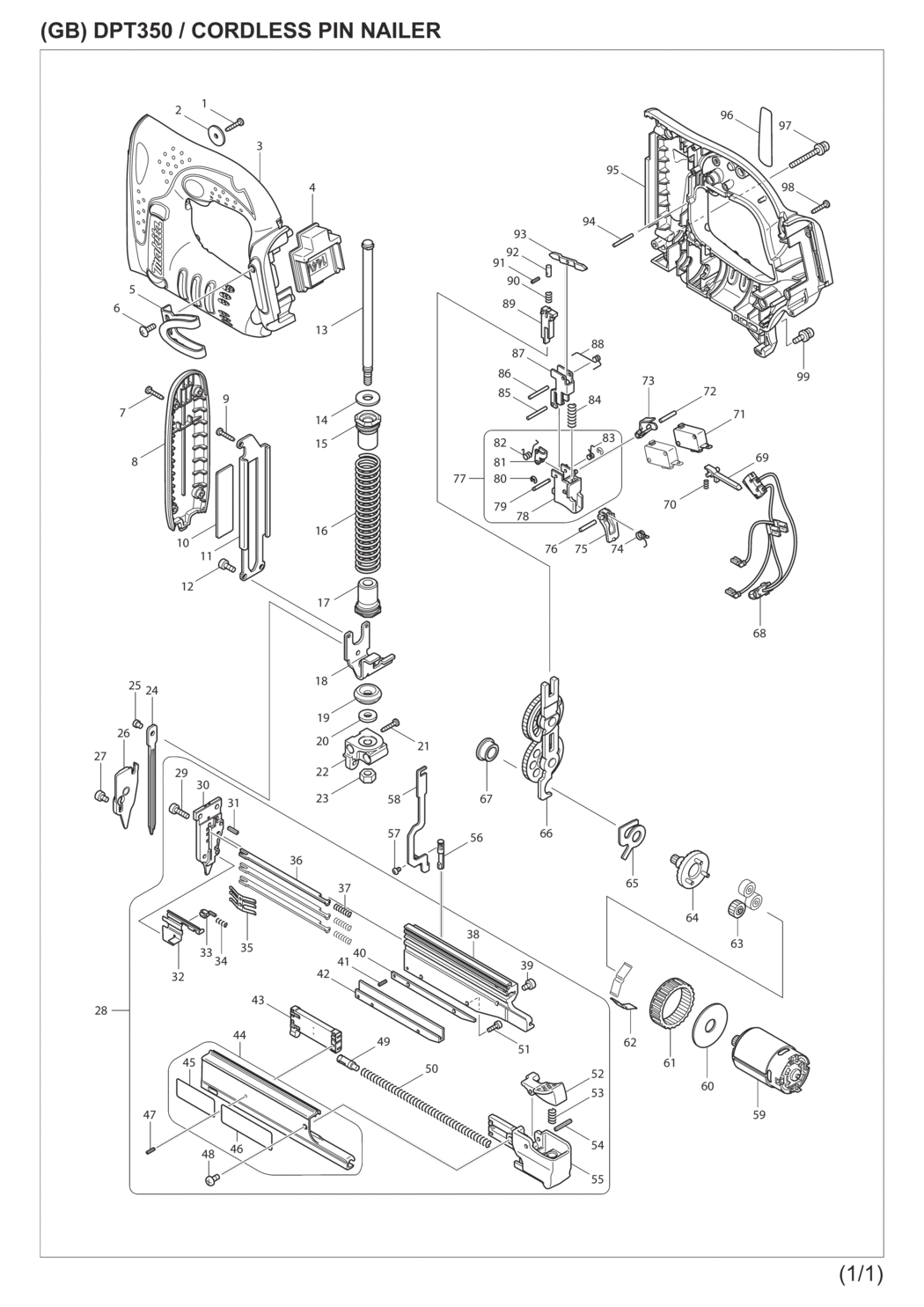 (GB) DPT350 / CORDLESS PIN NAILER

1
2
3
4
5
6
7
8
9
10
11
12
13
14
15
16
17
18
19
20
21
22
23
24
25
26
27
28
29
30
31
32
33
34
35
36
37
38
39
40
41
42
43
44
45
46
47
48
49
50
51
52
53
54
55
56
57
58
59
60
61
62
63
64
65
66
67
68
69
70
71
72
73
74
75
76
77
78
79
80
81
82
83
84
85
86
87
88
89
90
91
92
93
94
95
96
97
98
99

(1/1)