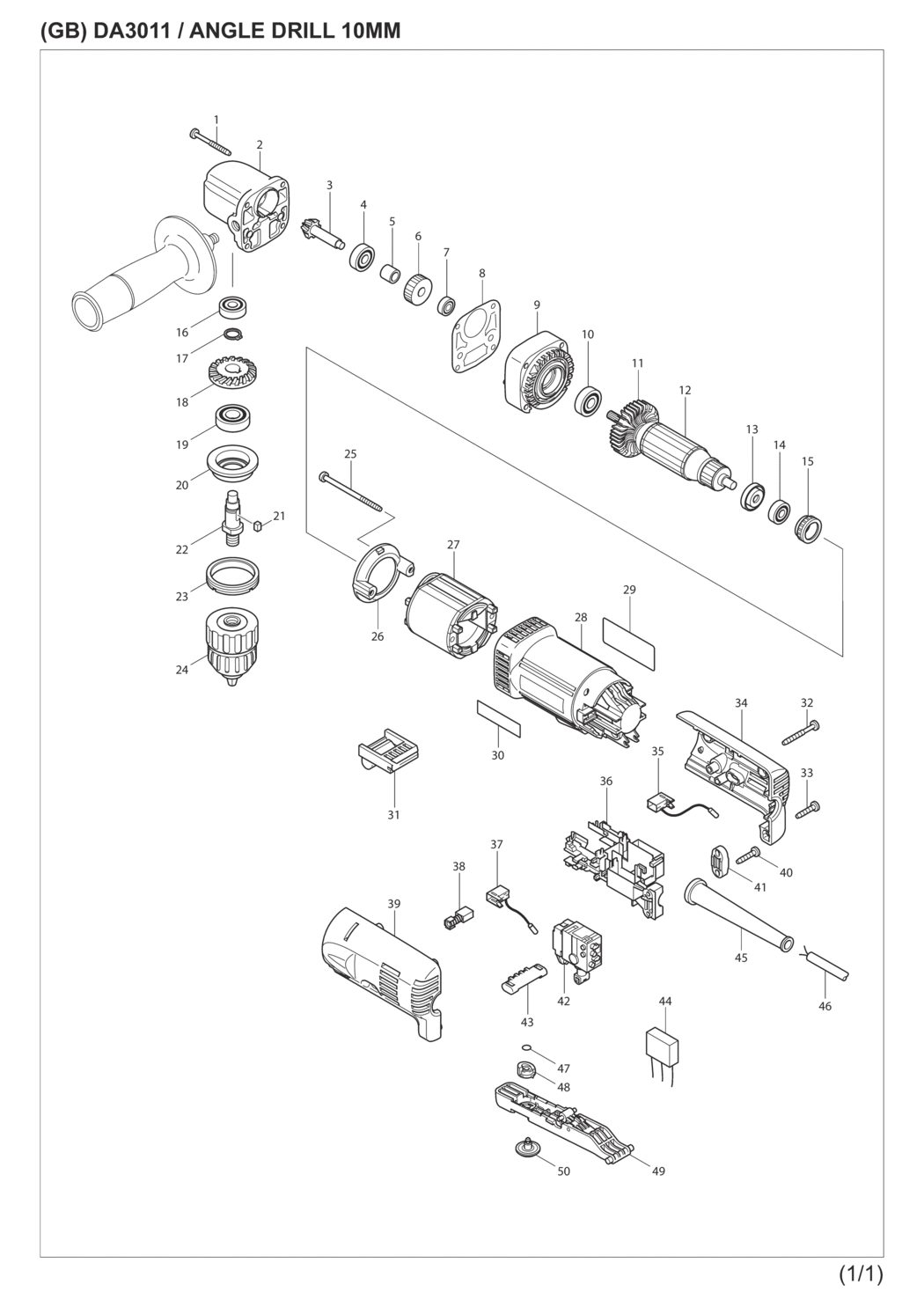 (GB) DA3011 / ANGLE DRILL 10MM

1
2
3
4
5
6
7
8
9
10
11
12
13
14
15
16
17
18
19
20
21
22
23
24
25
26
27
28
29
30
31
32
33
34
35
36
37
38
39
40
41
42
43
44
45
46
47
48
49
50

(1/1)