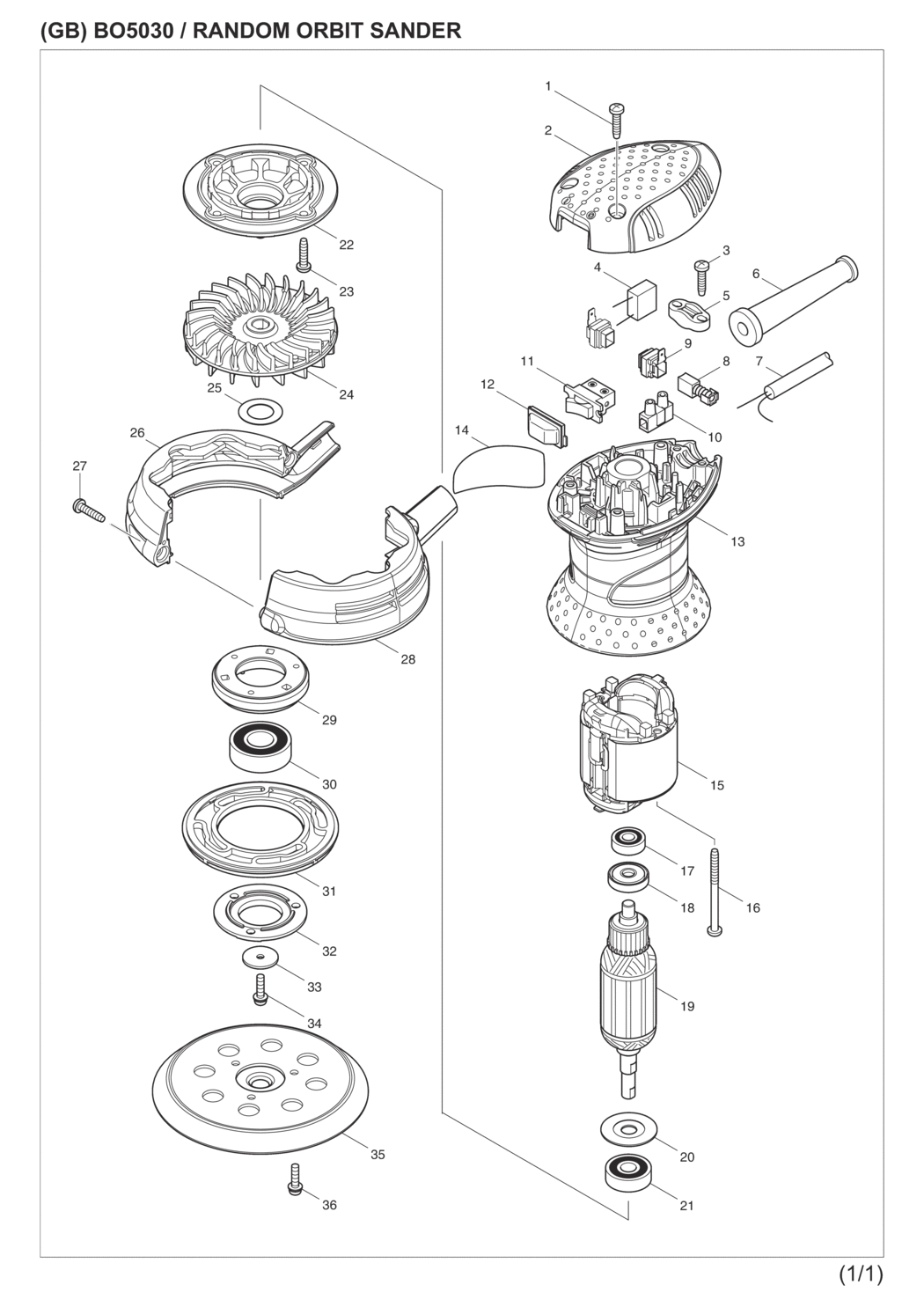 (GB) BO5030 / RANDOM ORBIT SANDER

1
2
3
4
5
6
7
8
9
10
11
12
13
14
15
16
17
18
19
20
21
22
23
24
25
26
27
28
29
30
31
32
33
34
35
36

(1/1)