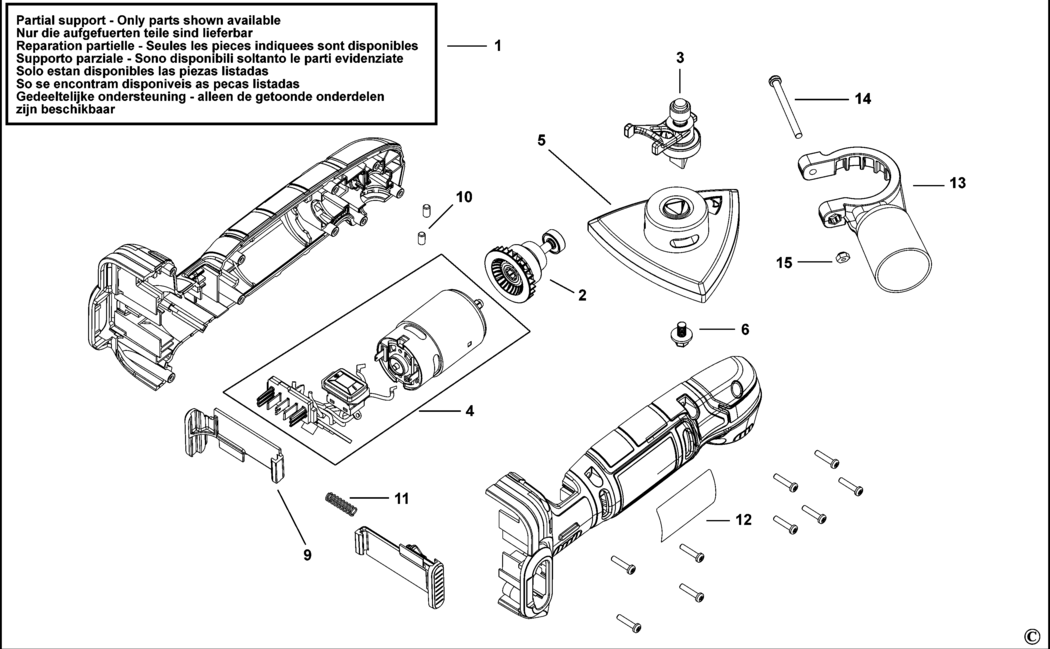 Partial support - Only parts shown available
Nur die aufgefuerten teile sind lieferbar
Reparation partielle - Seules les pieces indiquees sont disponibles
Supporto parziale - Sono disponibili soltanto le parti evidenziate
Solo estan disponibles las piezas listadas
So se encontram disponiveis as pecas listadas
Gedeeltelijke ondersteuning - alleen de getoonde onderdelen zijn beschikbaar

1
3
14
5
13
10
15
2
6
4
11
12
9
©