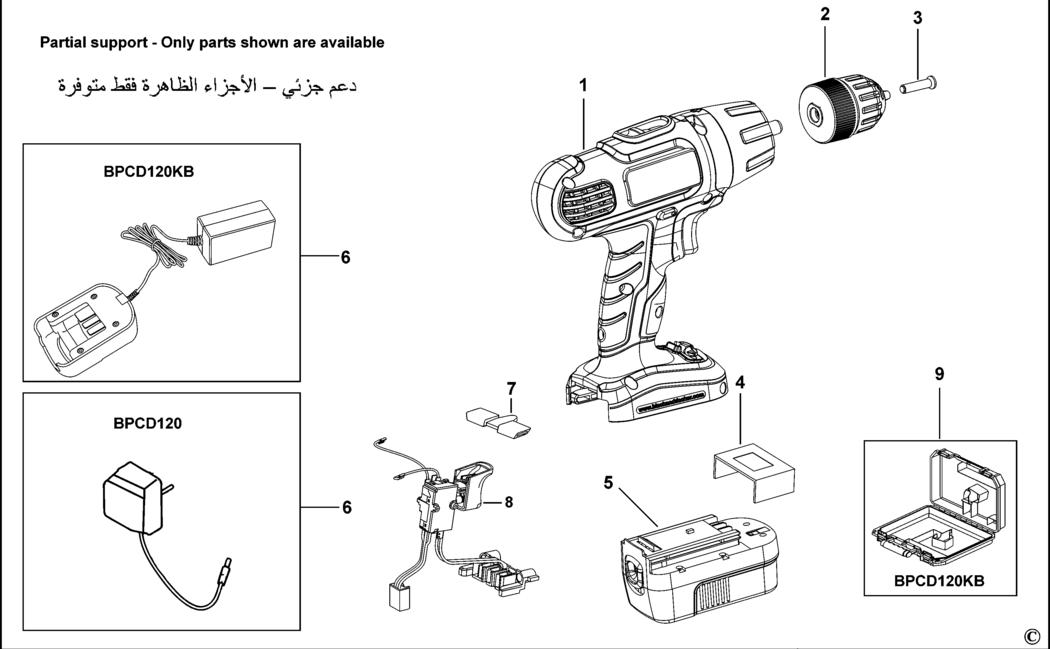 Partial support - Only parts shown are available

دعم جزئي – الأجزاء الظاهرة فقط متوفرة

BPCD120KB

6

BPCD120

6

1

2

3

7

8

4

5

9

BPCD120KB

©