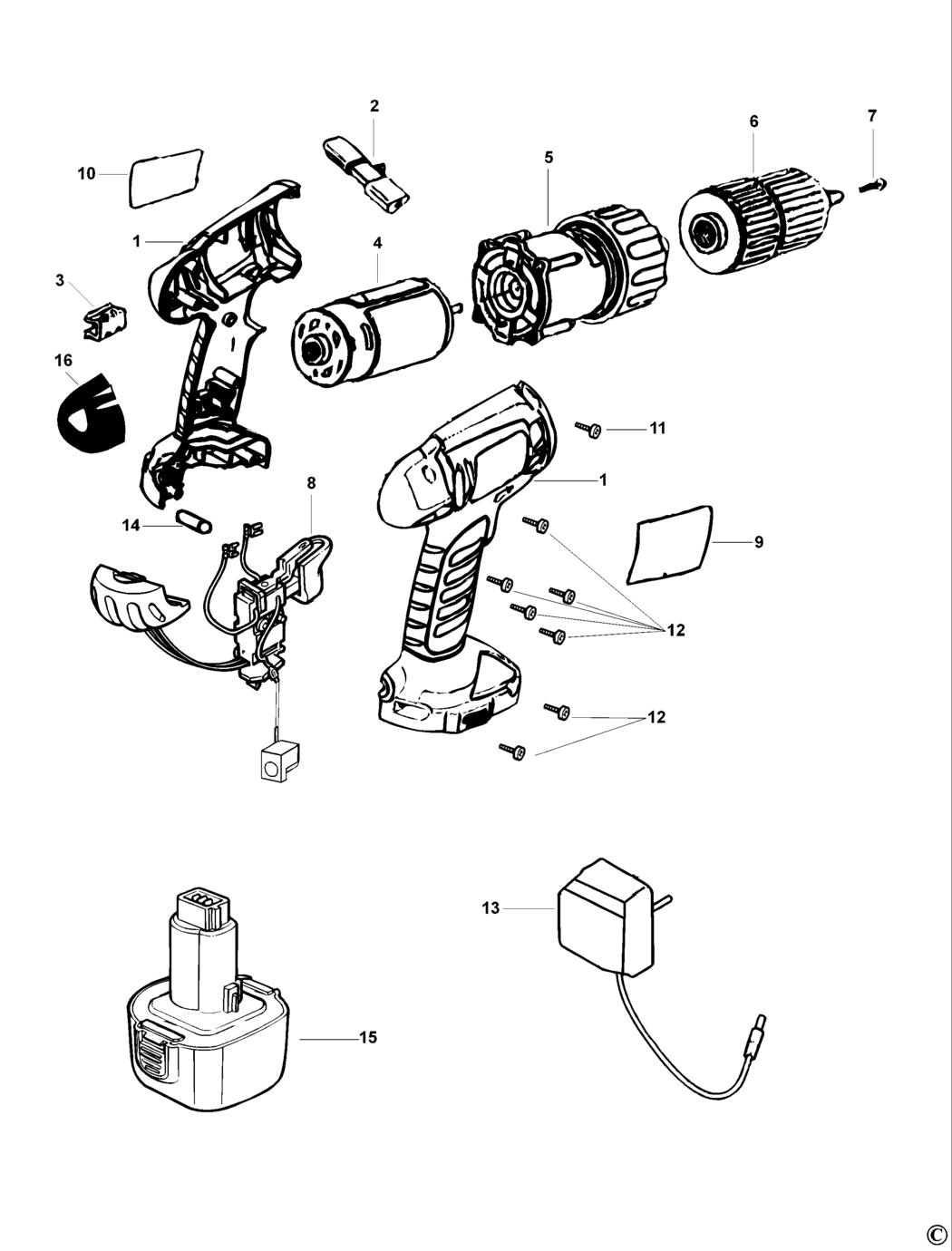 2
6
7
10
5
1
4
3
16
11
1
8
14
9
12
12
13
15
©