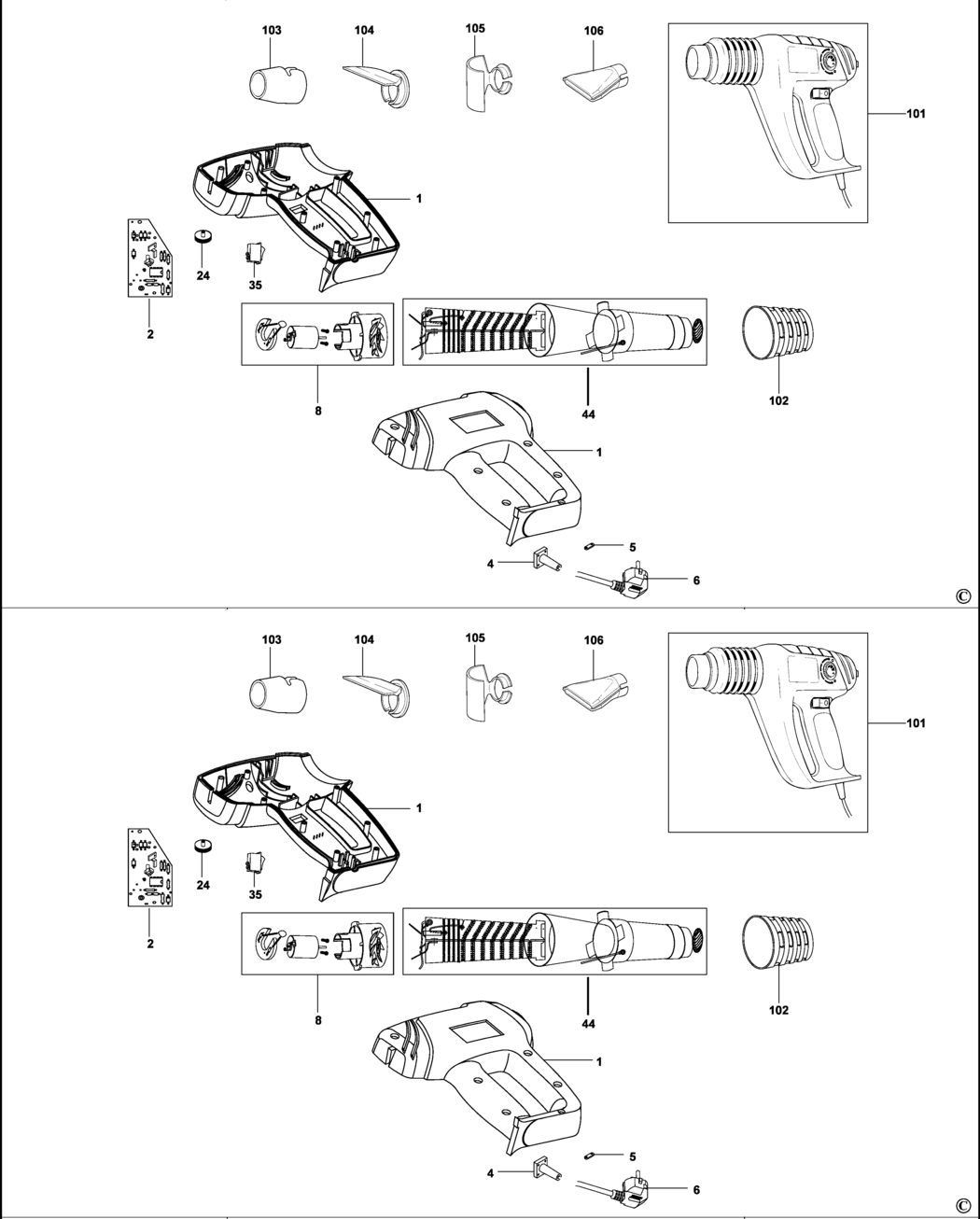 103
104
105
106
101
1
24
35
2
8
44
102
1
5
4
6
©

103
104
105
106
101
1
24
35
2
8
44
102
1
5
4
6
©