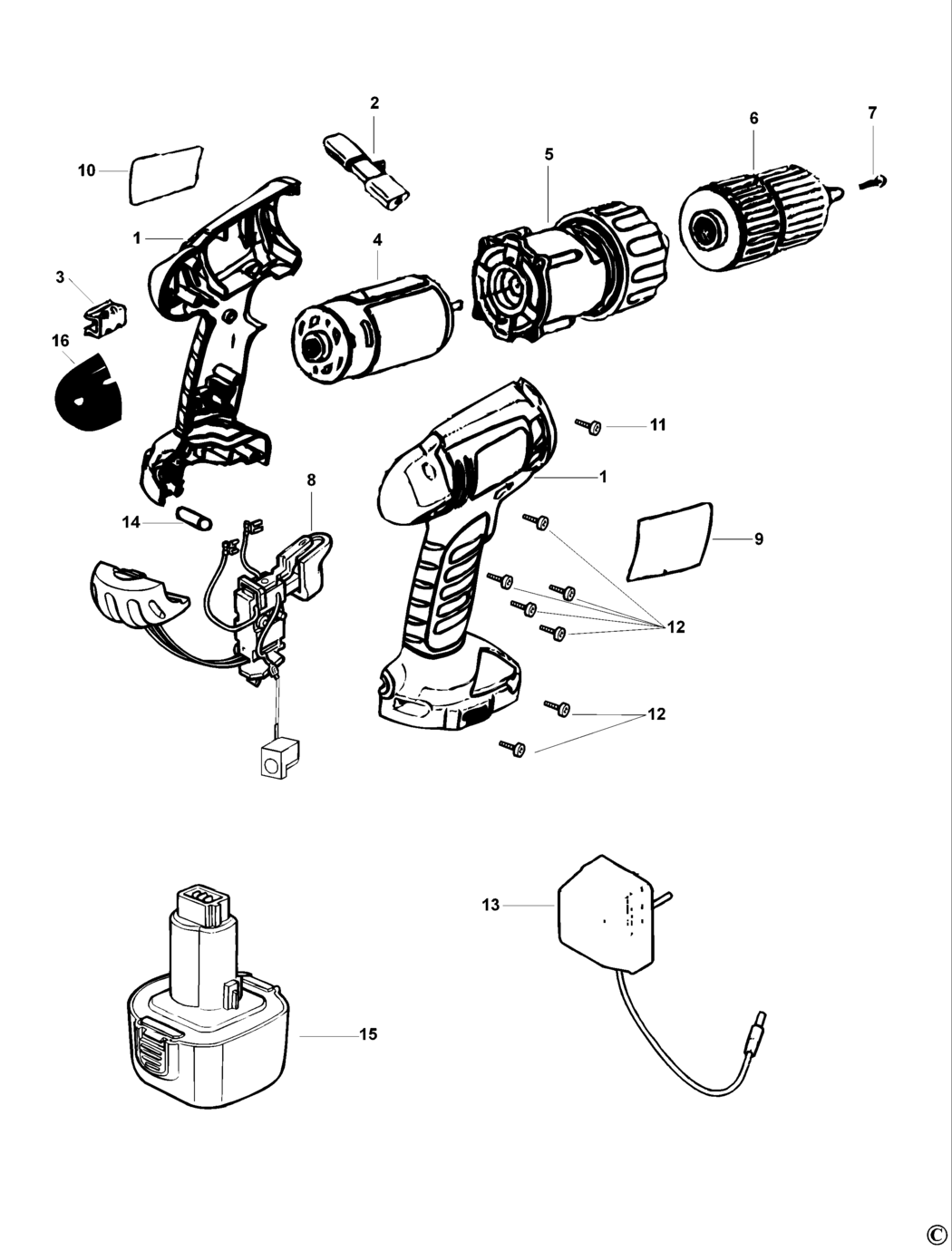 2
6
7
10
5
1
4
3
16
11
1
8
14
9
12
12
13
15
©