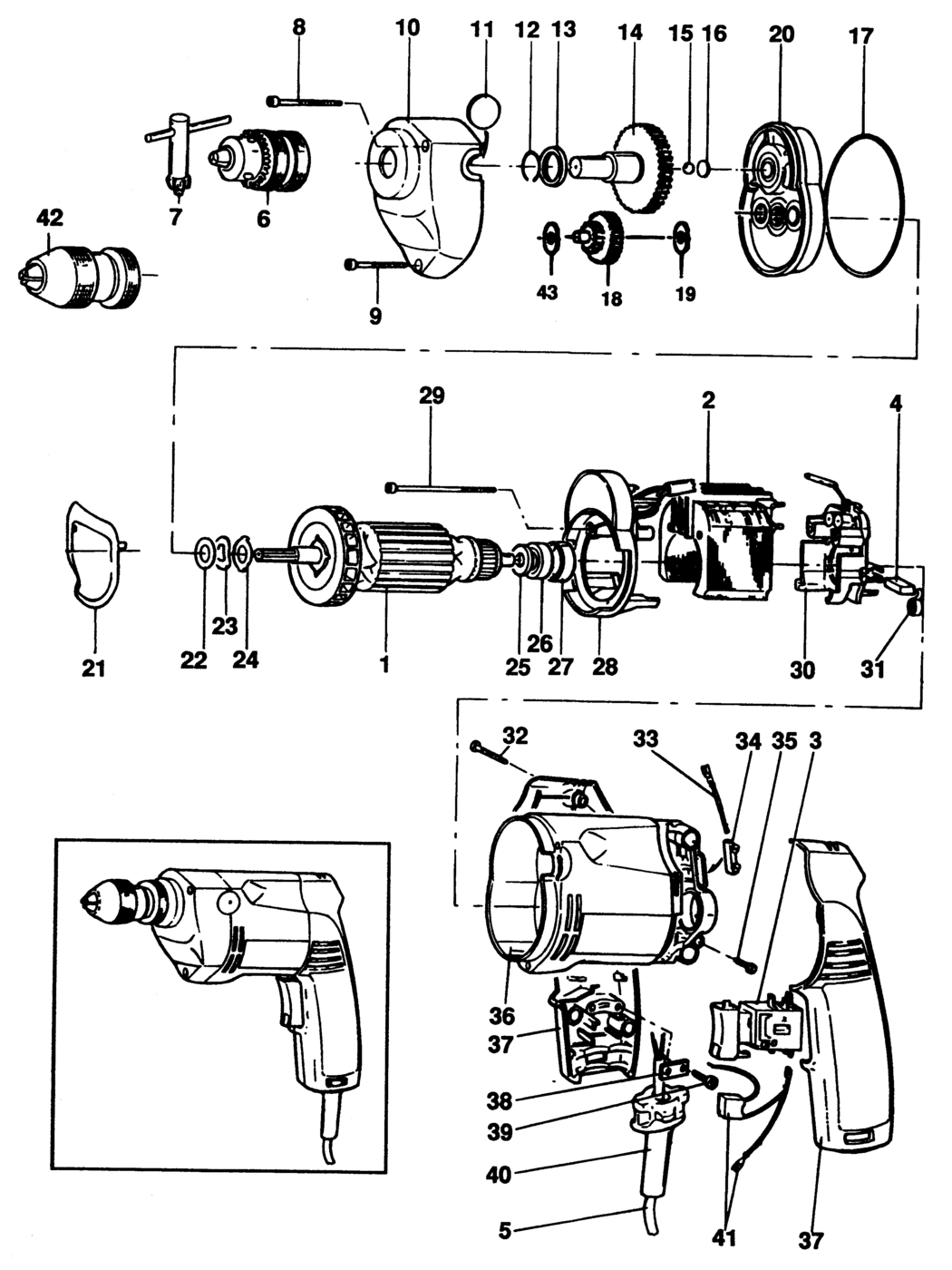 8 10 11 12 13 14 15 16 20 17

7 6

42

9 43 18 19

29 2 4

21 22 23 24 1 25 26 27 28 30 31

32 33 34 35 3

36

37

38

39

40

5 41 37