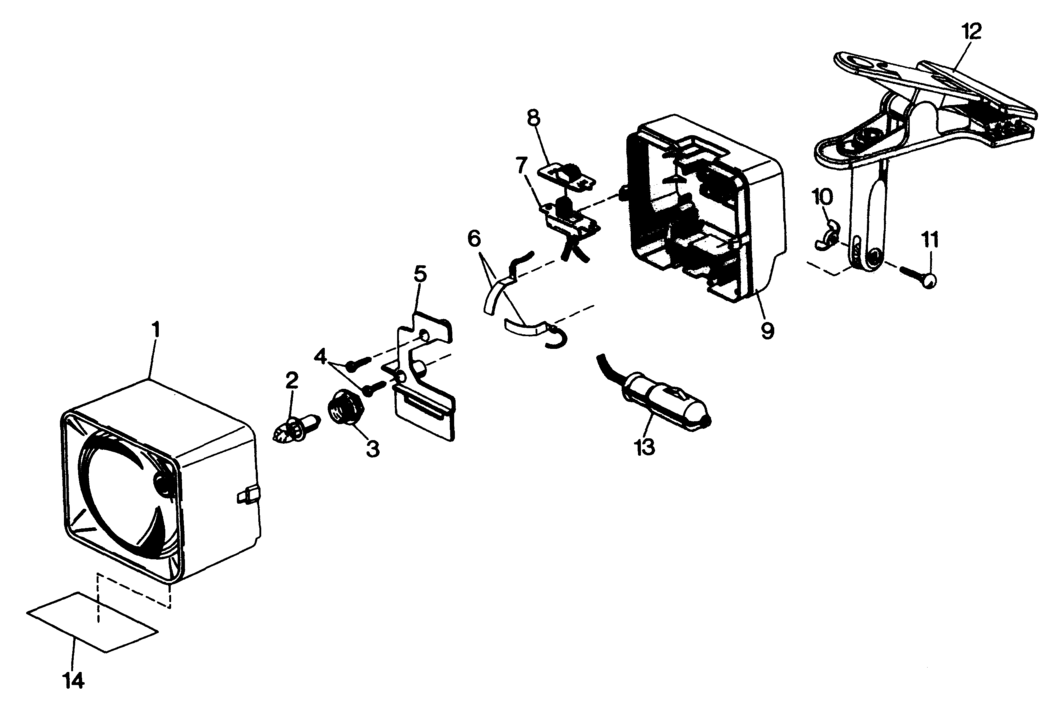 12
8
7
6
5
10
11
9
1
4
2
3
13
14