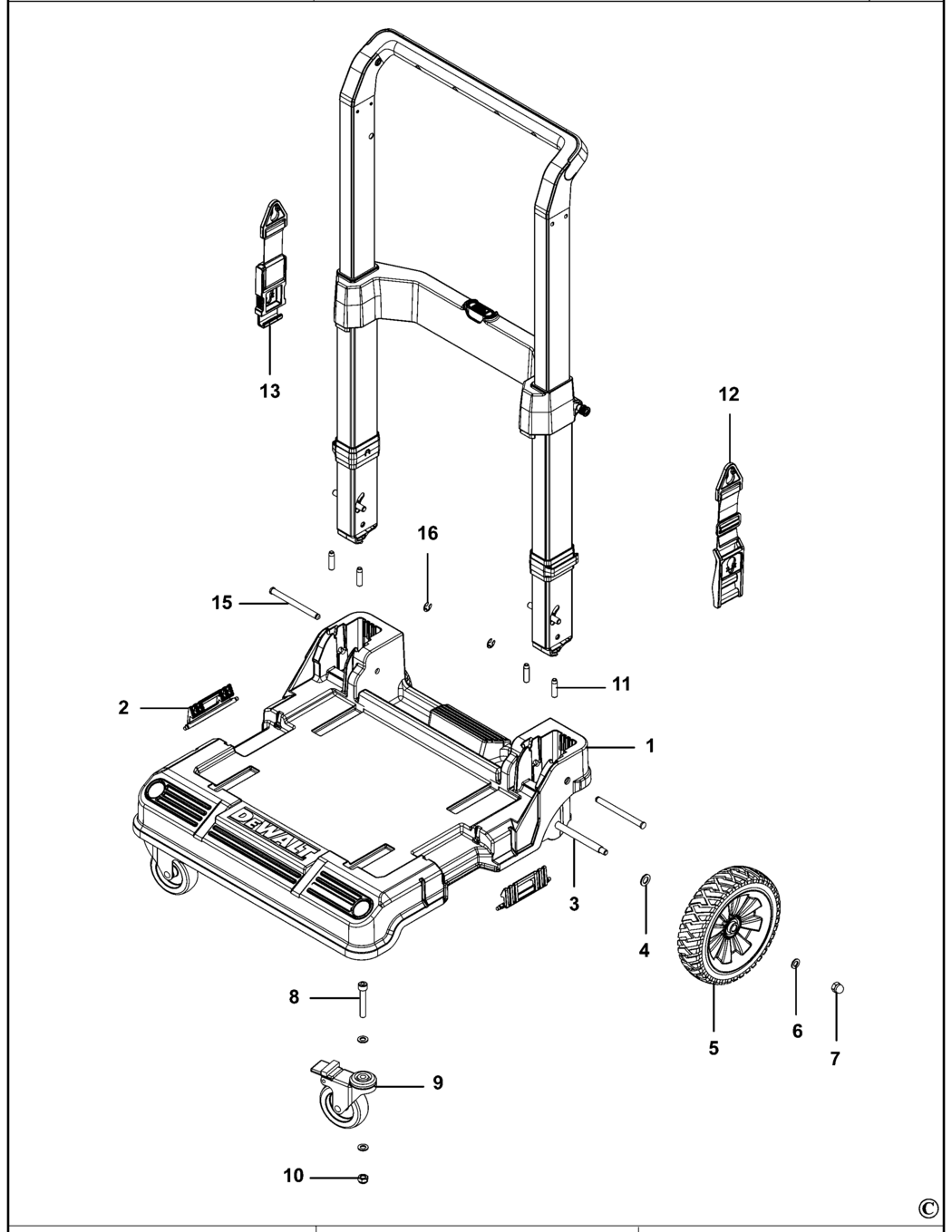 13

12

16

15

11

2

1

DEWALT

3

4

5

6

7

8

9

10

©