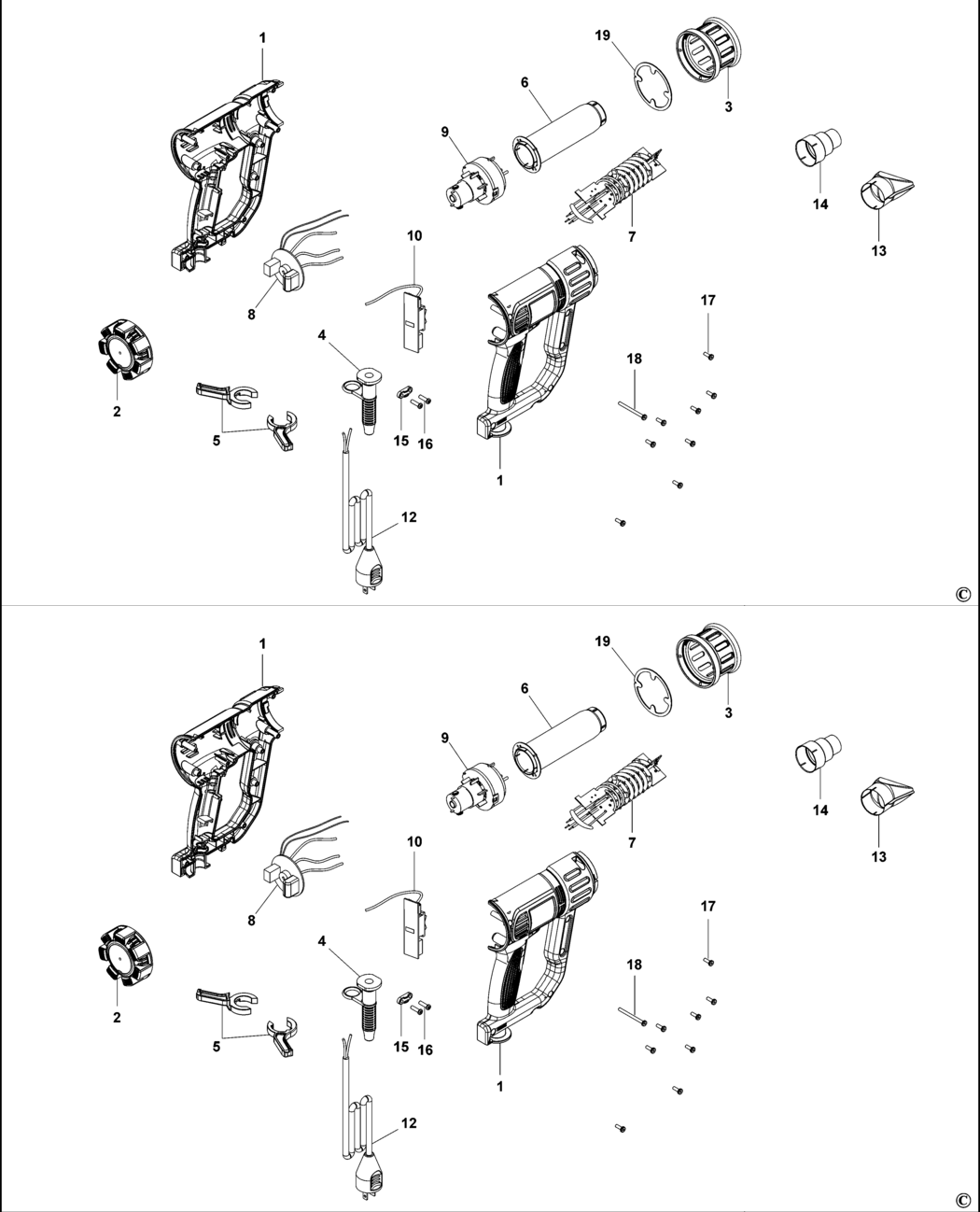 1
19
6
3
9
14
7
13
10
8
17
2
4
18
5
15
16
1
12
©
1
19
6
3
9
14
7
13
10
8
17
2
4
18
5
15
16
1
12
©