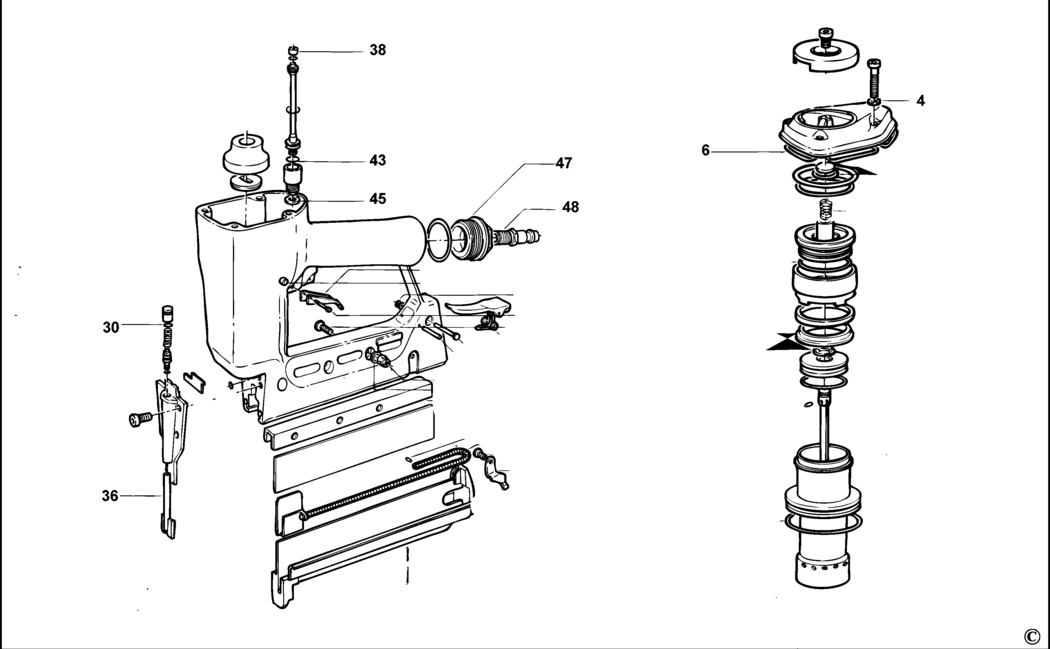 38
43
45
47
48
30
36
4
6
©