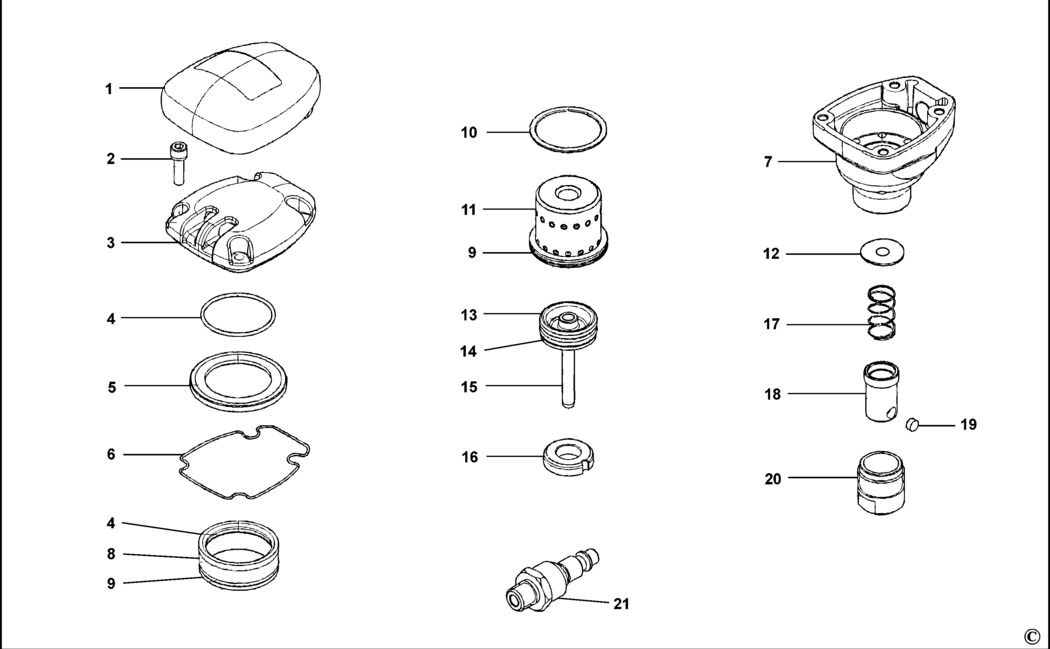 1
2
3
4
5
6
4
8
9
10
11
9
13
14
15
16
21
7
12
17
18
19
20
©